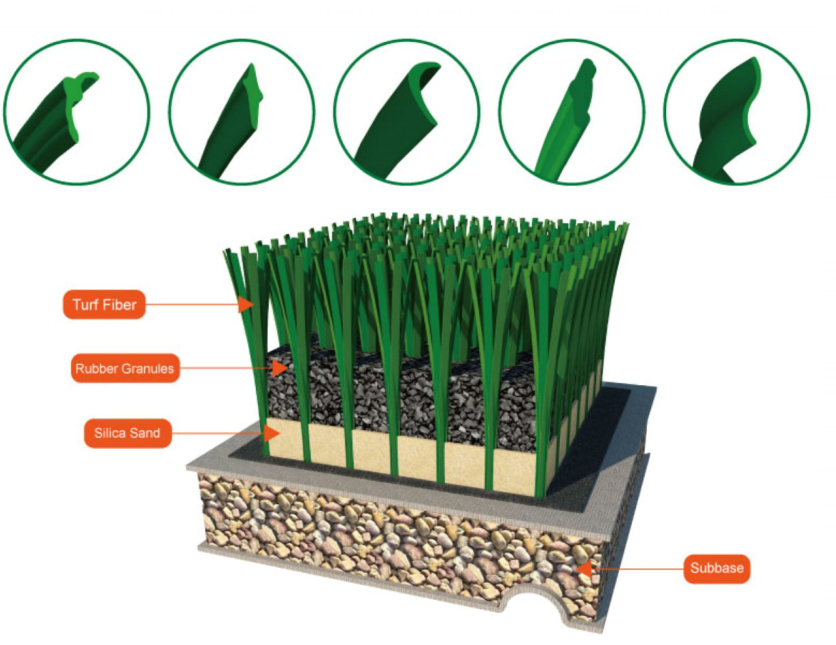 Turf Fiber

Rubber Granules

Silica Sand

Subbase